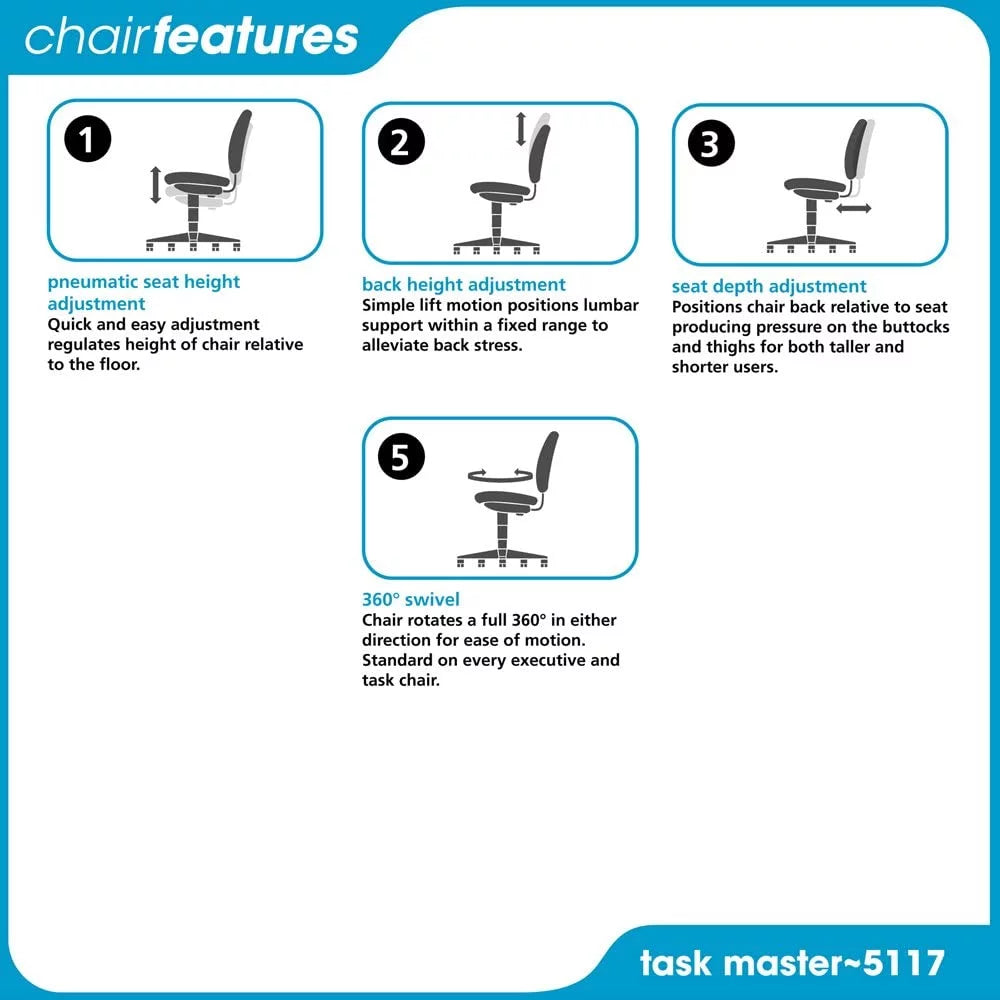 chairfeatures

1

pneumatic seat height adjustment
Quick and easy adjustment regulates height of chair relative to the floor.

2

back height adjustment
Simple lift motion positions lumbar support within a fixed range to alleviate back stress.

3

seat depth adjustment
Positions chair back relative to seat producing pressure on the buttocks and thighs for both taller and shorter users.

5

360° swivel
Chair rotates a full 360° in either direction for ease of motion. Standard on every executive and task chair.

task master~5117